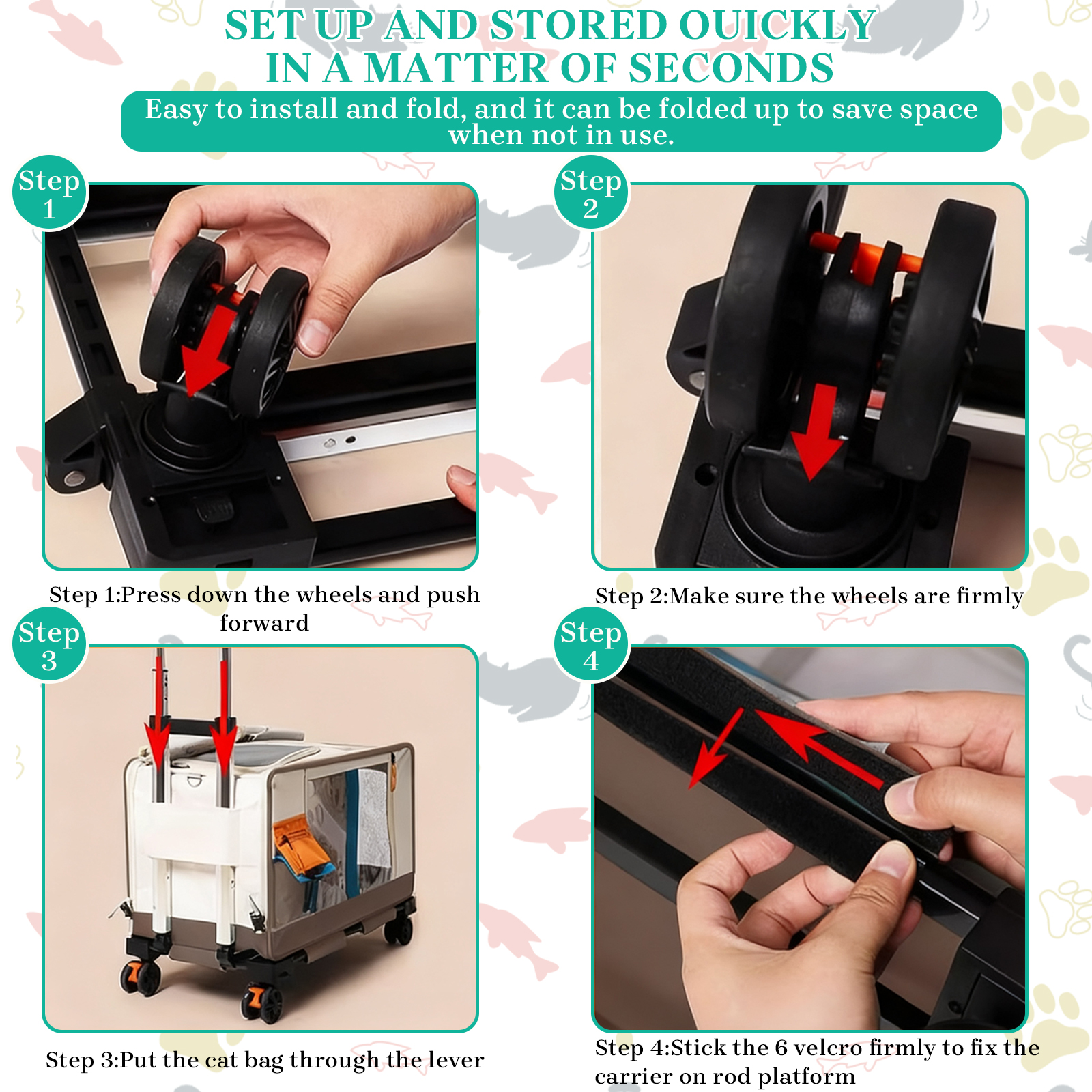 SET UP AND STORED OUICKLY IN A MATTER OF SECONDS

Easy to install and fold, and it can be folded up to save space when not in use.

Step 1

Step 1:Press down the wheels and push forward

Step 2

Step 2:Make sure the wheels are firmly

Step 3

Step 3:Put the cat bag through the lever

Step 4

Step 4:Stick the 6 velcro firmly to fix the carrier on rod platform