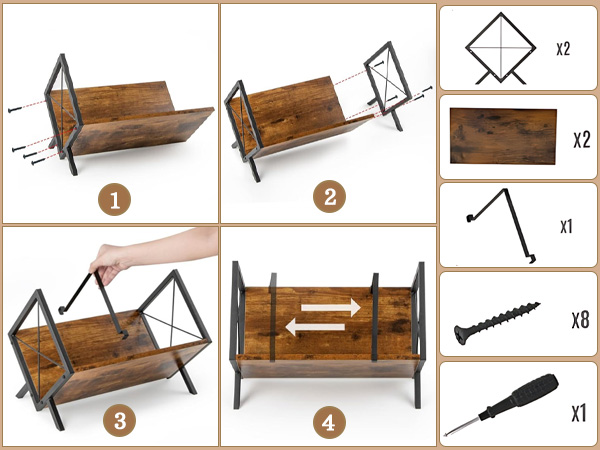 1

2

3

4

X2

X2

X1

X8

X1