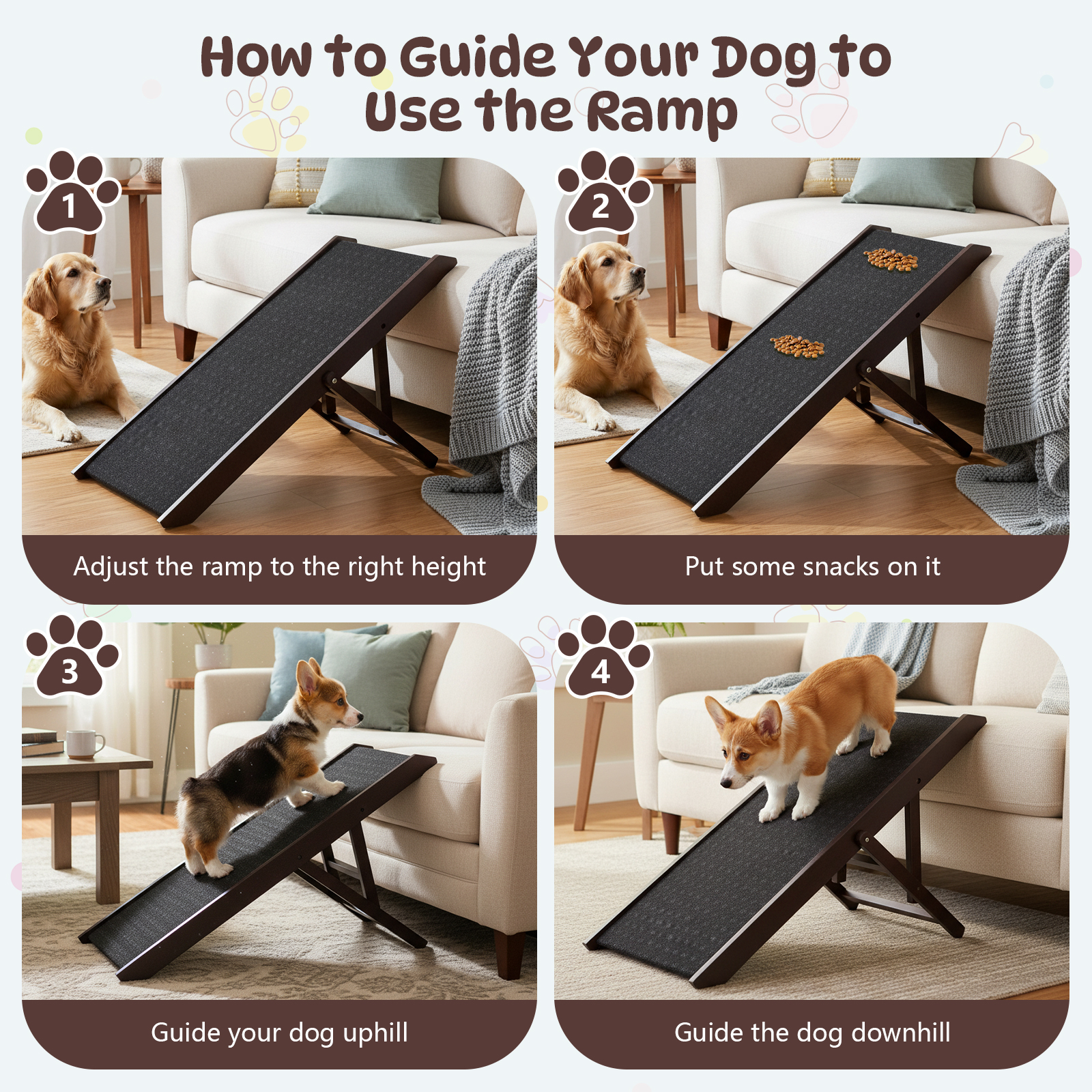 How to Guide Your Dog to Use the Ramp

1

Adjust the ramp to the right height

2

Put some snacks on it

3

Guide your dog uphill

4

Guide the dog downhill