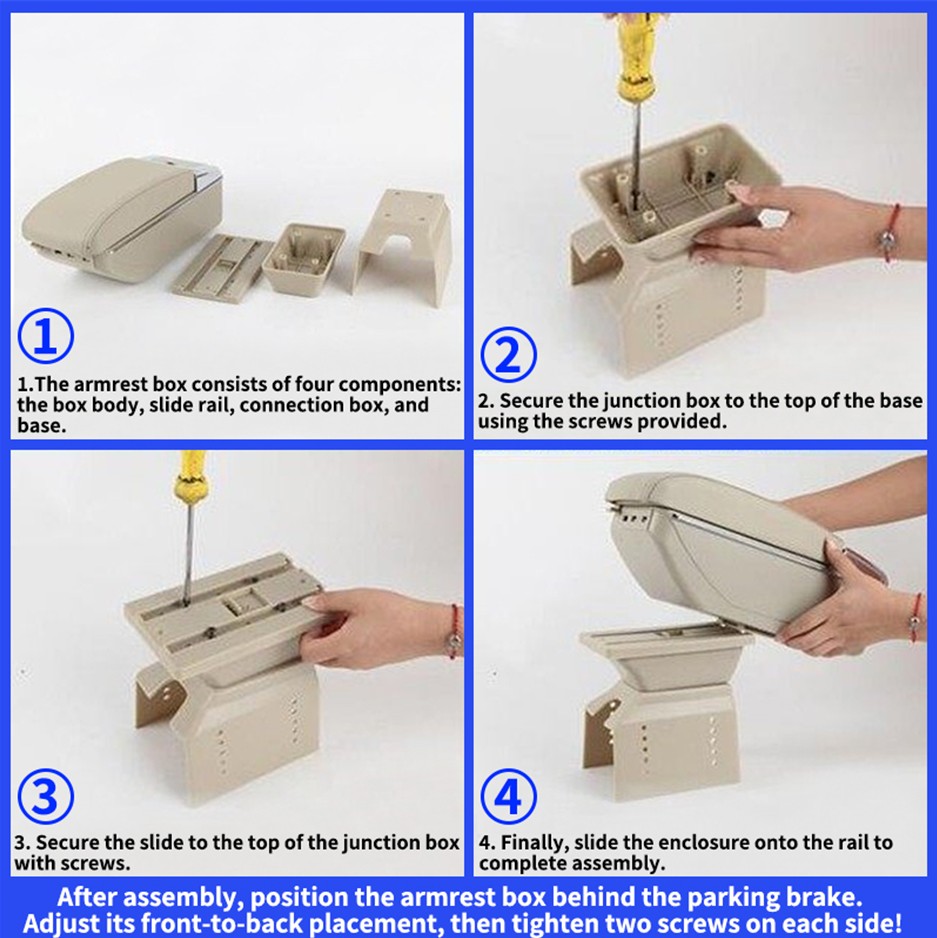 ①

1.The armrest box consists of four components: the box body, slide rail, connection box, and base.

②

2. Secure the junction box to the top of the base using the screws provided.

③

3. Secure the slide to the top of the junction box with screws.

④

4. Finally, slide the enclosure onto the rail to complete assembly.

After assembly, position the armrest box behind the parking brake. Adjust its front-to-back placement, then tighten two screws on each side!