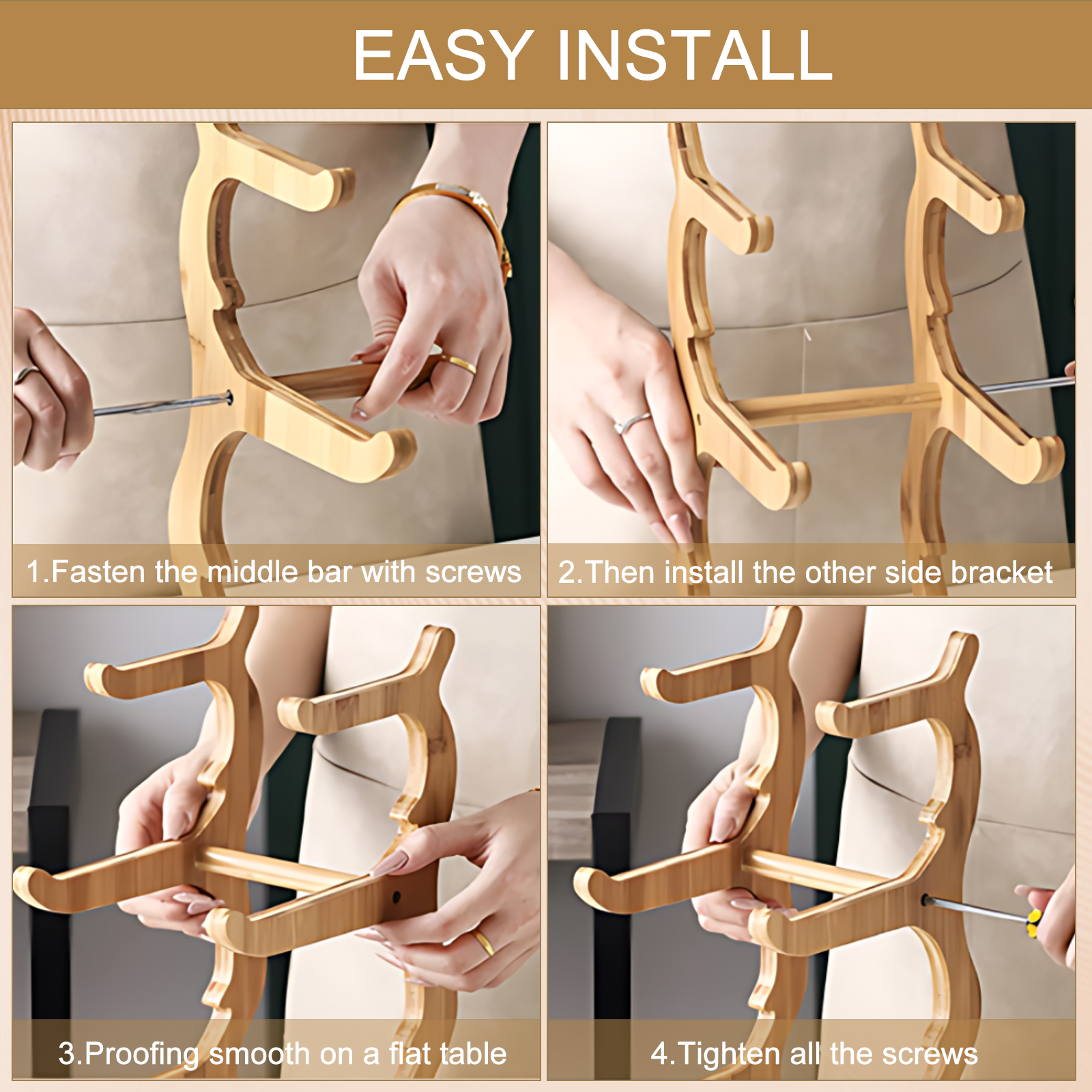 EASY INSTALL

1.Fasten the middle bar with screws

2.Then install the other side bracket

3.Proofing smooth on a flat table

4.Tighten all the screws