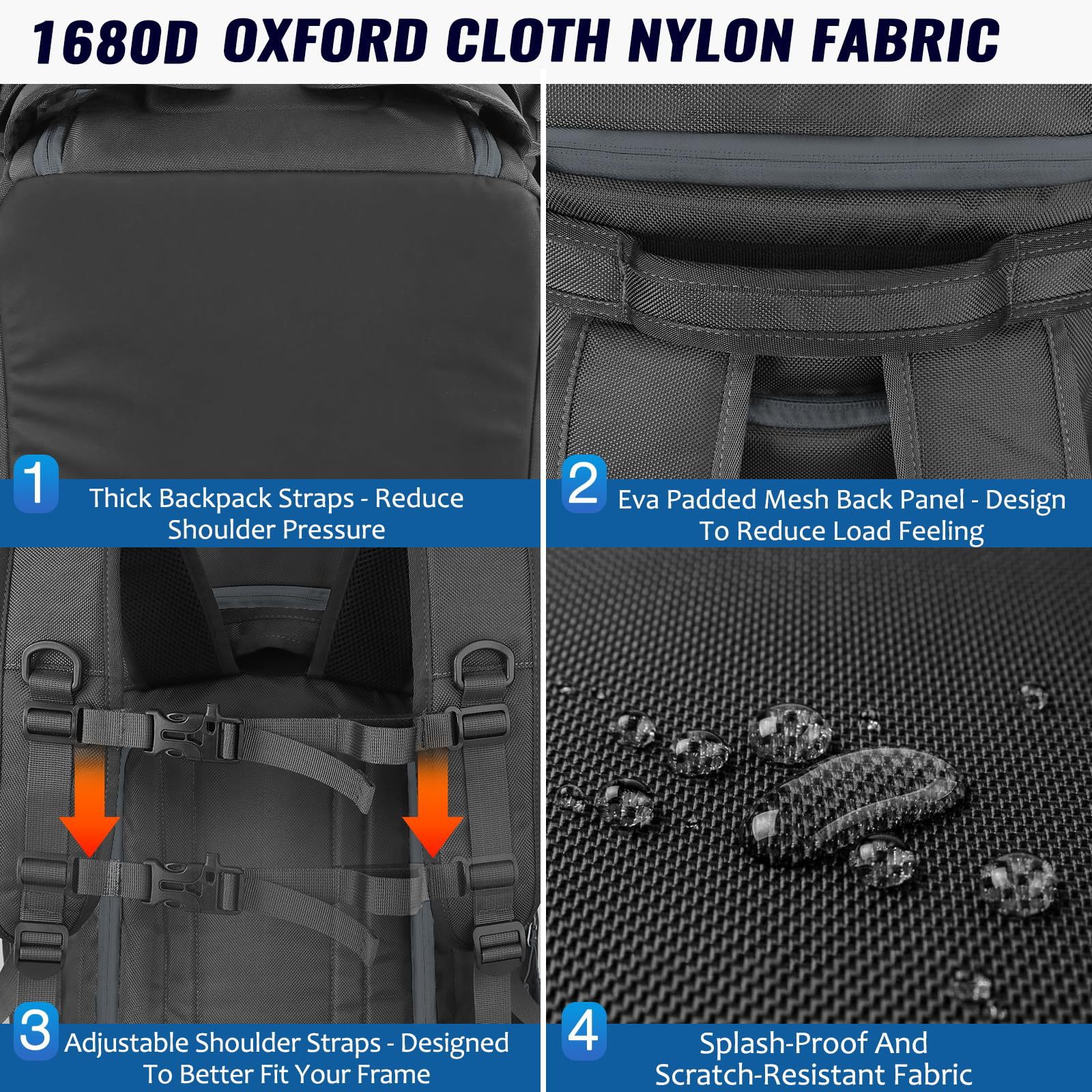 1680D OXFORD CLOTH NYLON FABRIC

1 Thick Backpack Straps - Reduce Shoulder Pressure

2 Eva Padded Mesh Back Panel - Design To Reduce Load Feeling

3 Adjustable Shoulder Straps - Designed To Better Fit Your Frame

4 Splash-Proof And Scratch-Resistant Fabric