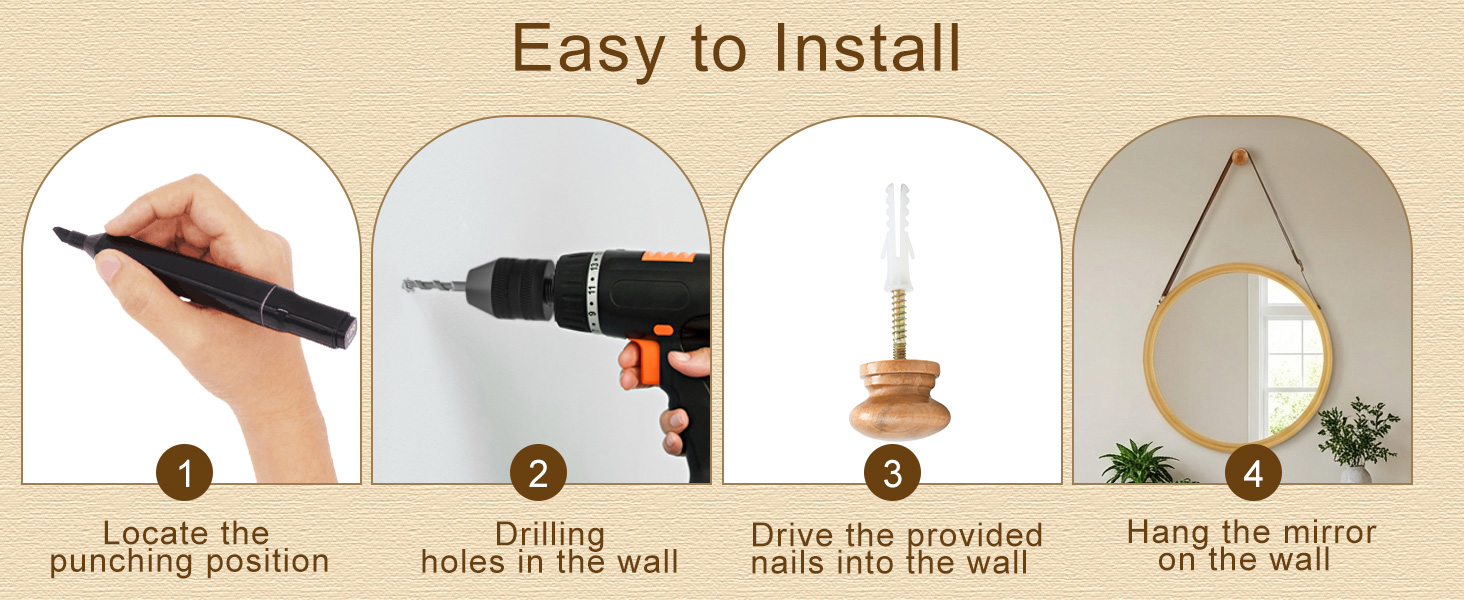 Easy to Install

1
Locate the punching position

2
Drilling holes in the wall

3
Drive the provided nails into the wall

4
Hang the mirror on the wall