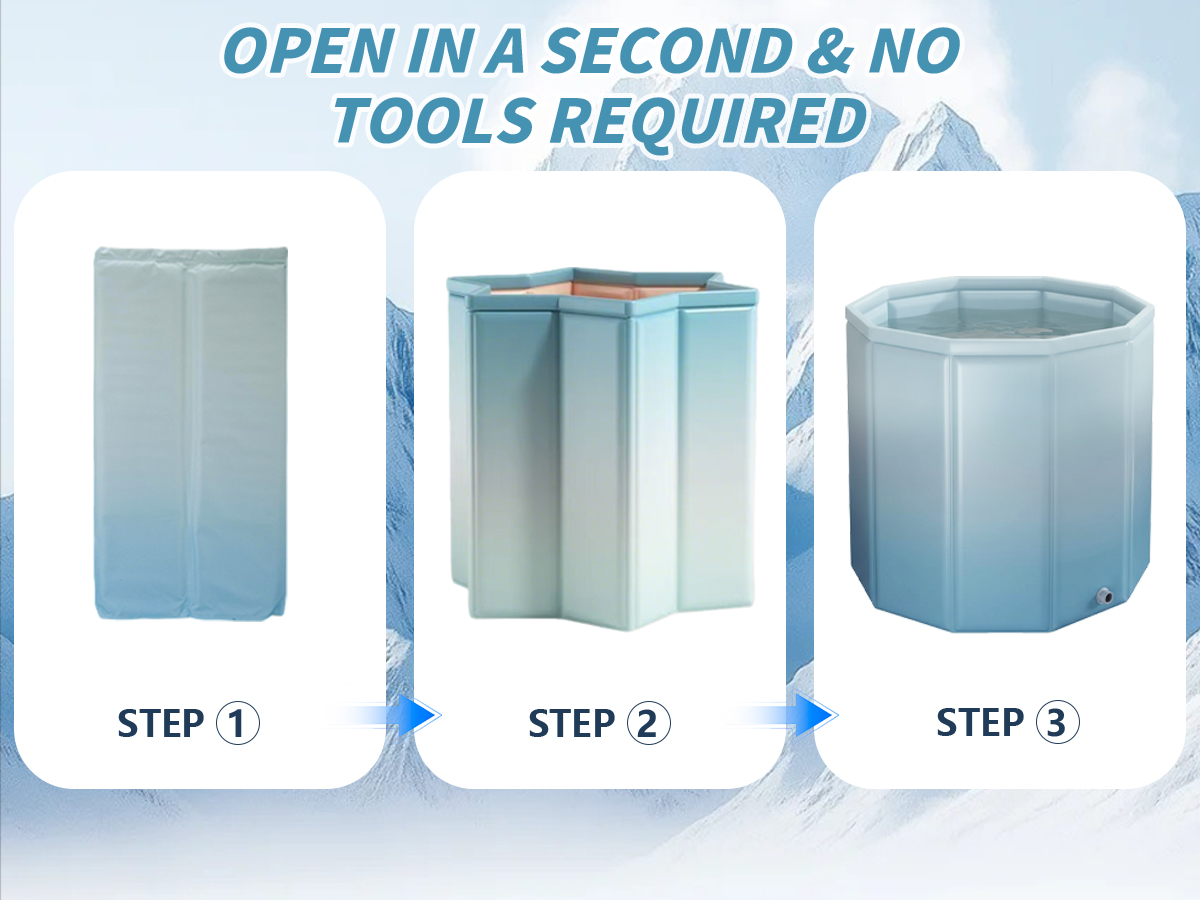 OPEN IN A SECOND & NO TOOLS REQUIRED

STEP ①

STEP ②

STEP ③