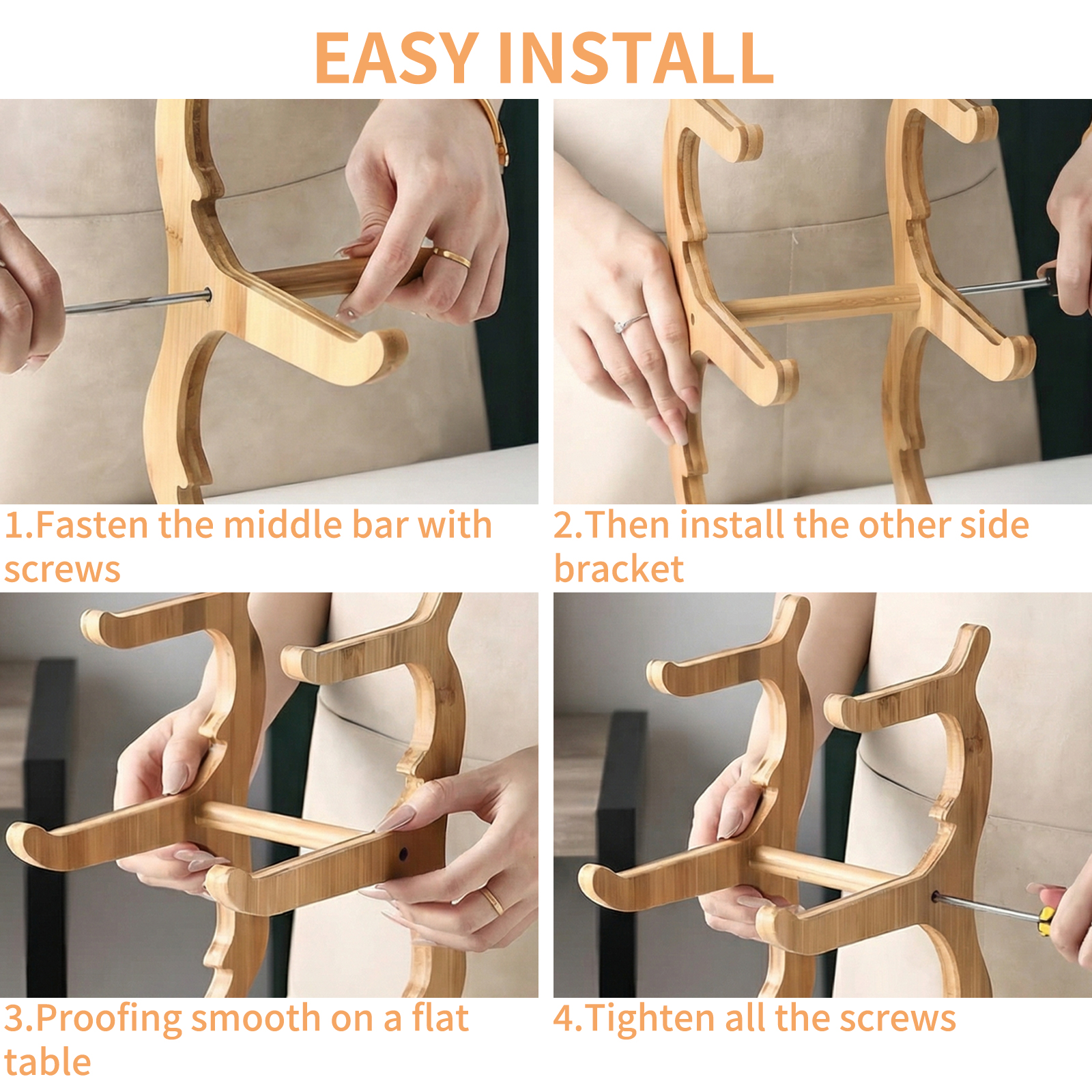 EASY INSTALL

1.Fasten the middle bar with screws

2.Then install the other side bracket

3.Proofing smooth on a flat table

4.Tighten all the screws