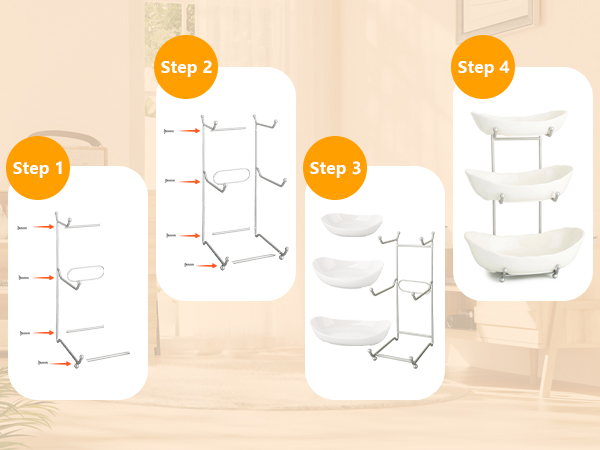 Step 1

Step 2

Step 3

Step 4