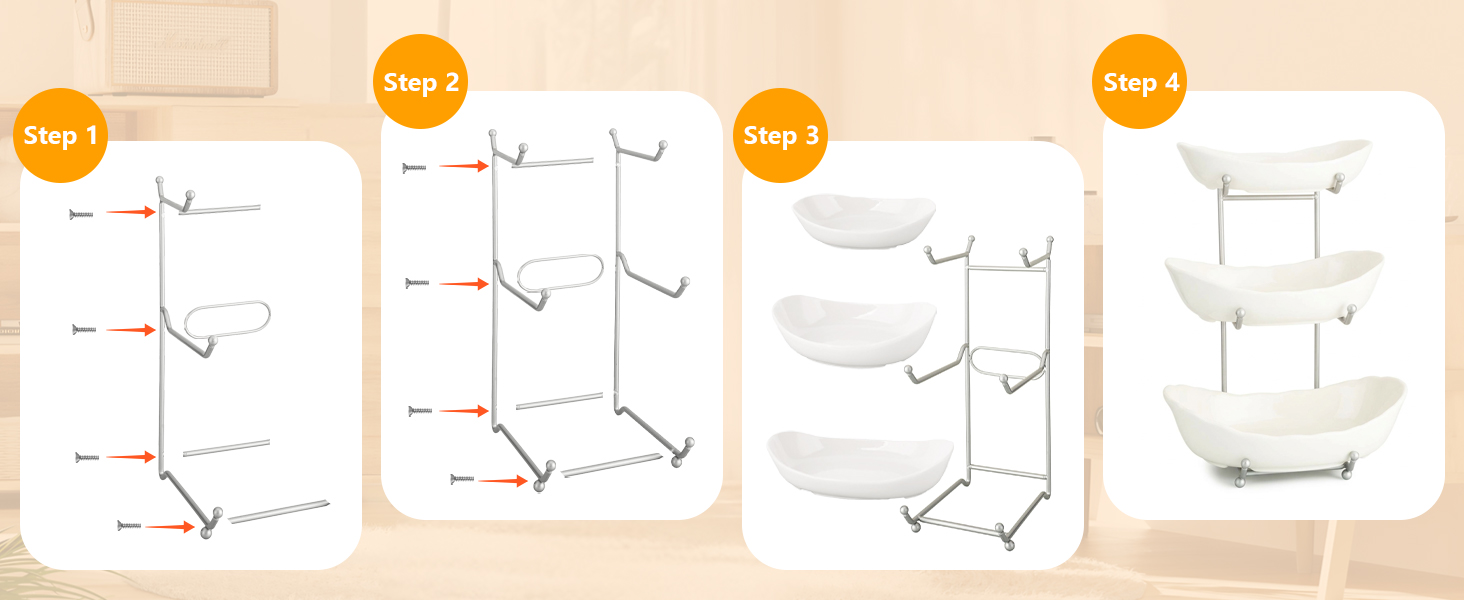 Step 1

Step 2

Step 3

Step 4