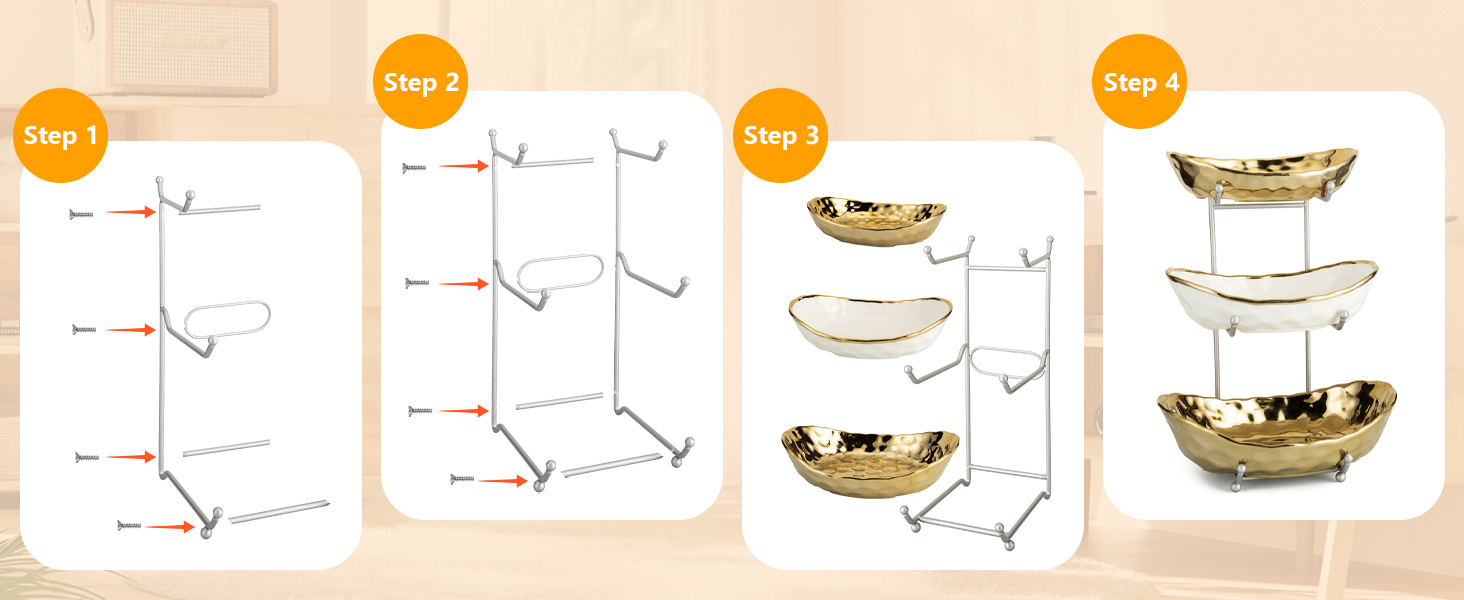 Step 1

Step 2

Step 3

Step 4