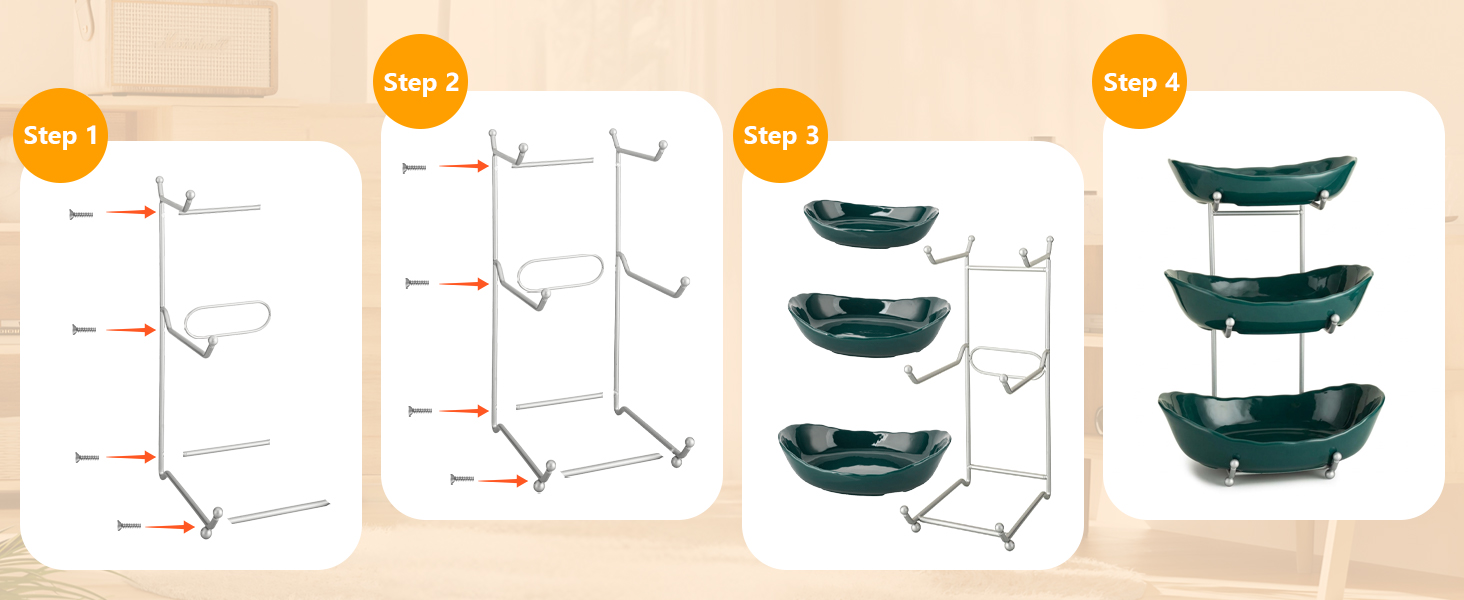 Step 1

Step 2

Step 3

Step 4