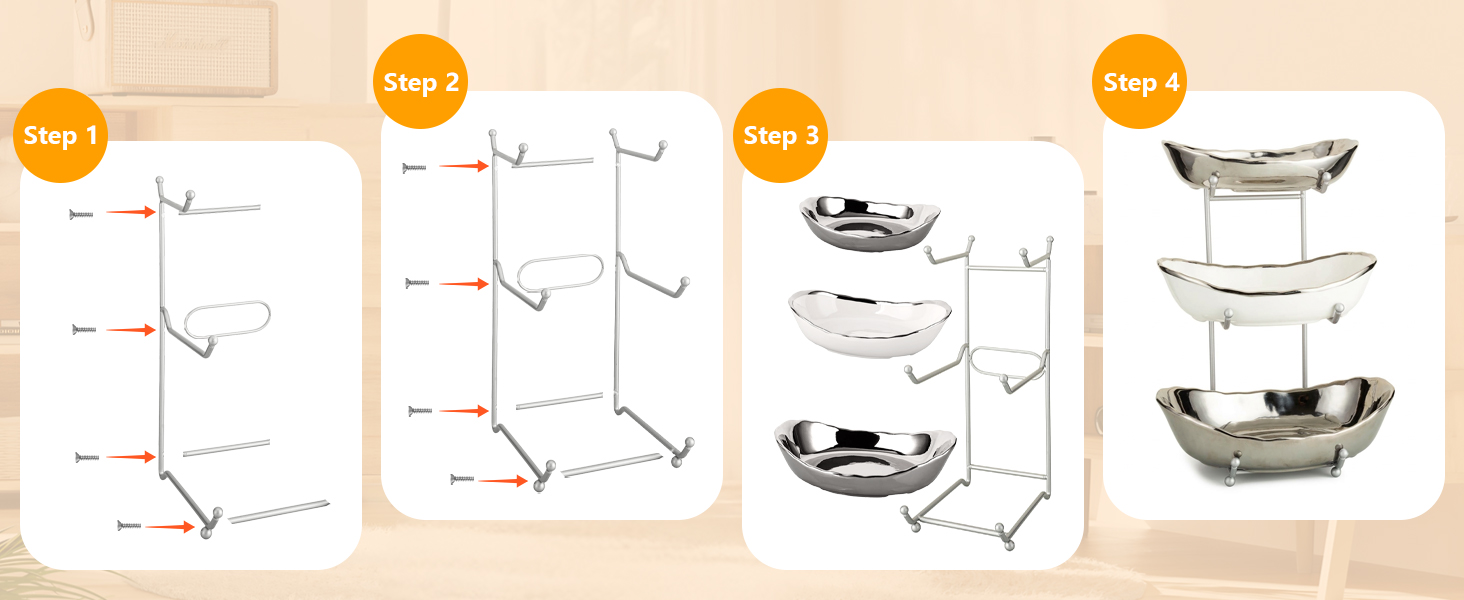 Step 1

Step 2

Step 3

Step 4