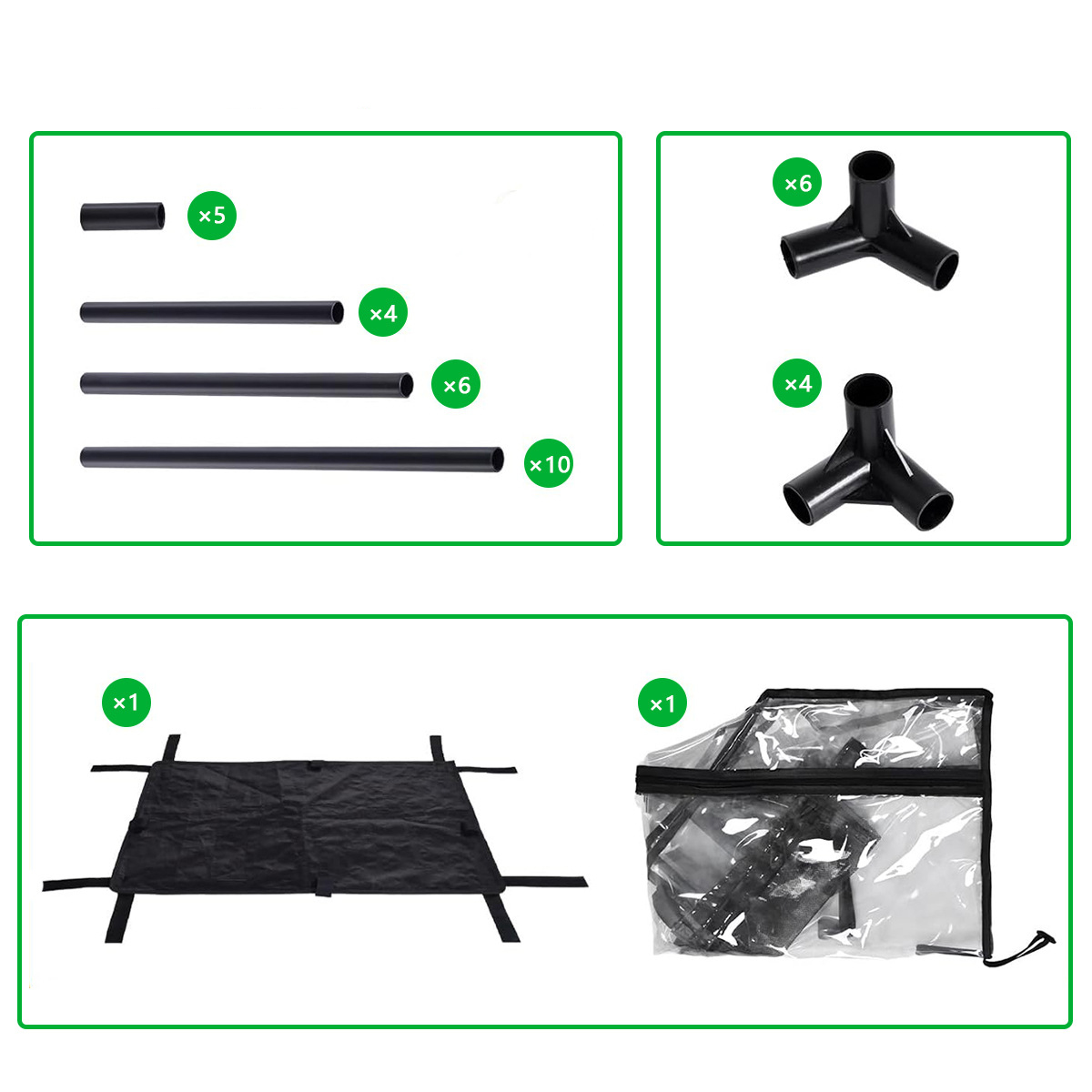 ×5

×4

×6

×10

×6

×4

×1

×1