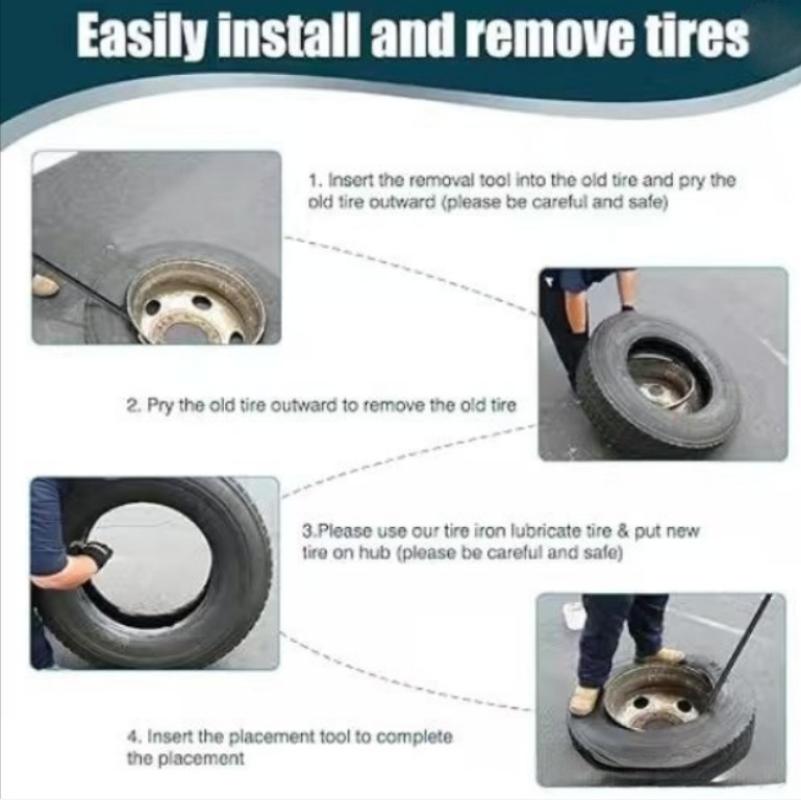 Easily install and remove tires

1. Insert the removal tool into the old tire and pry the old tire outward (please be careful and safe)

2. Pry the old tire outward to remove the old tire

3.Please use our tire iron lubricate tire & put new tire on hub (please be careful and safe)

4. Insert the placement tool to complete the placement