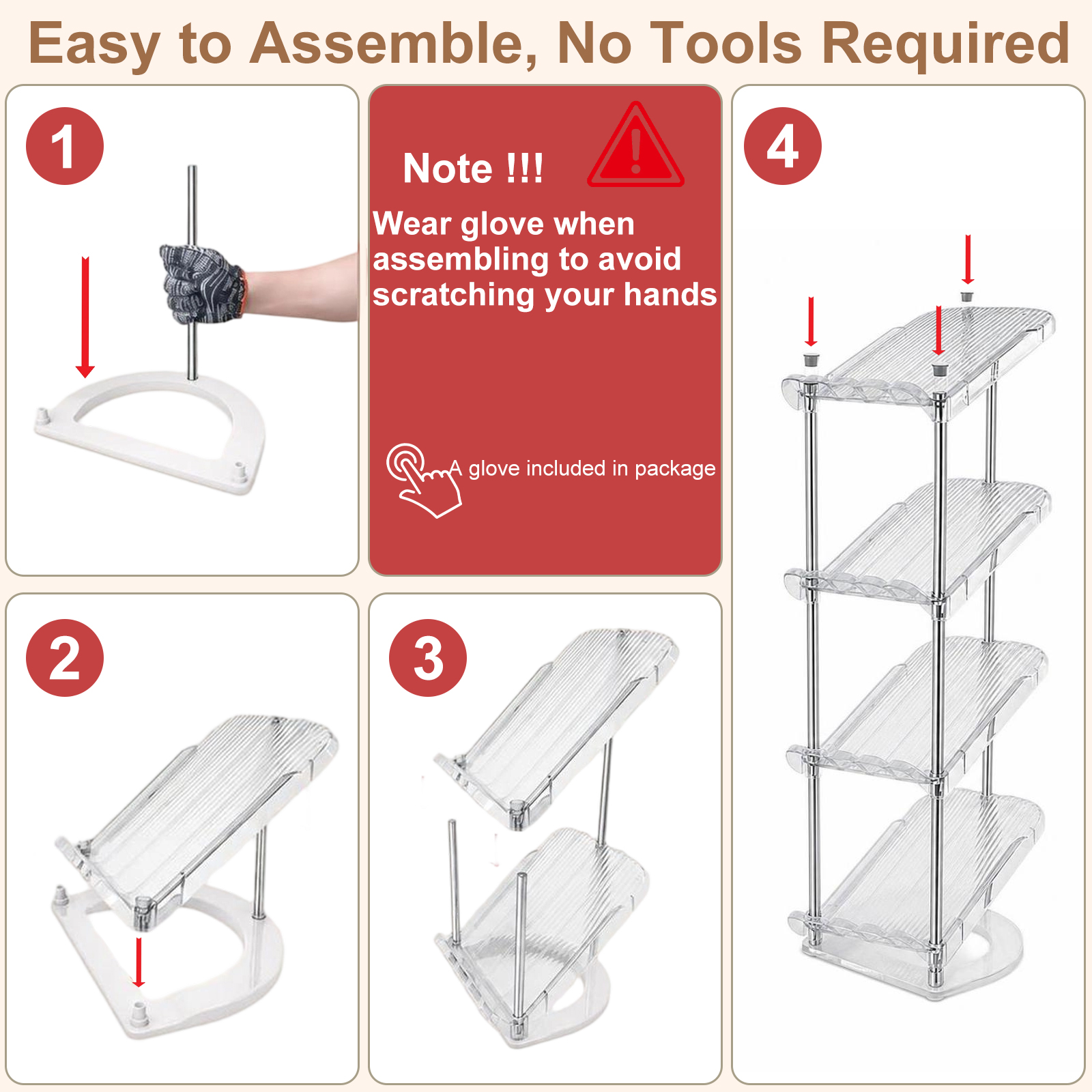 Easy to Assemble, No Tools Required

1

Note !!!

Wear glove when assembling to avoid scratching your hands

A glove included in package

4

2

3