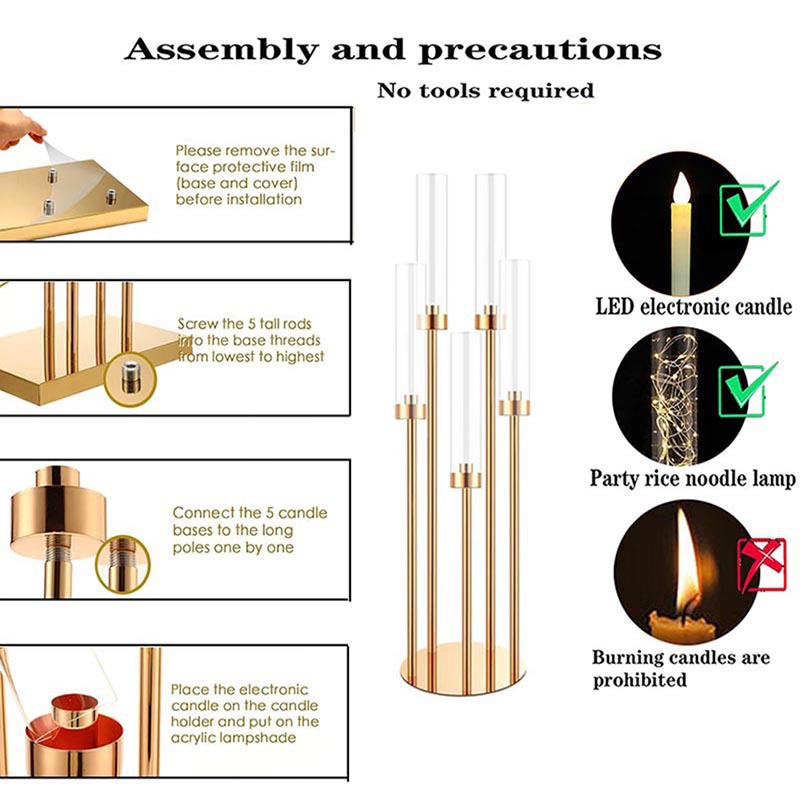 Assembly and precautions

No tools required

Please remove the surface protective film (base and cover) before installation

Screw the 5 tall rods into the base threads from lowest to highest

Connect the 5 candle bases to the long poles one by one

Place the electronic candle on the candle holder and put on the acrylic lampshade

LED electronic candle

Party rice noodle lamp

Burning candles are prohibited