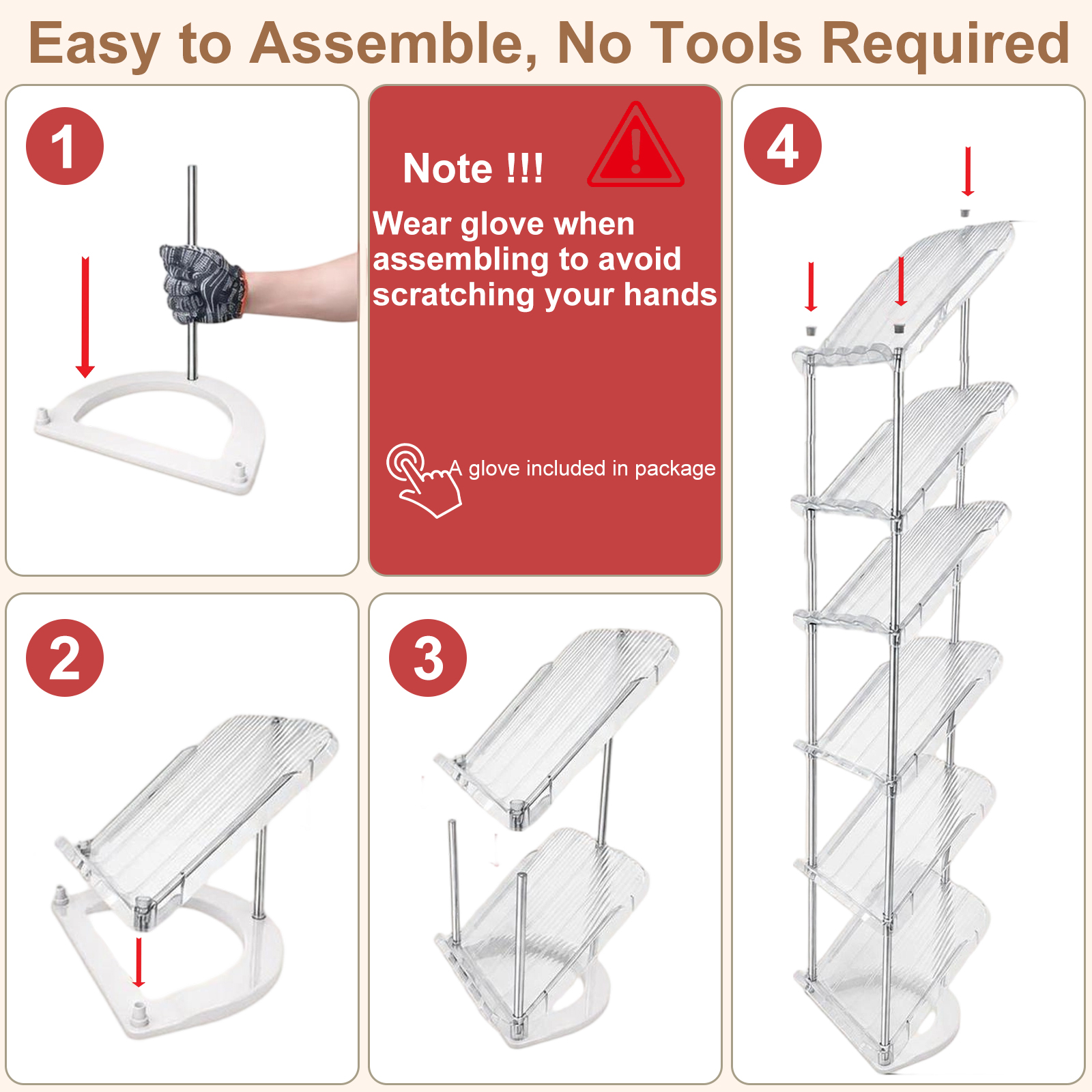 Easy to Assemble, No Tools Required

1

Note !!!

Wear glove when assembling to avoid scratching your hands

A glove included in package

4

2

3